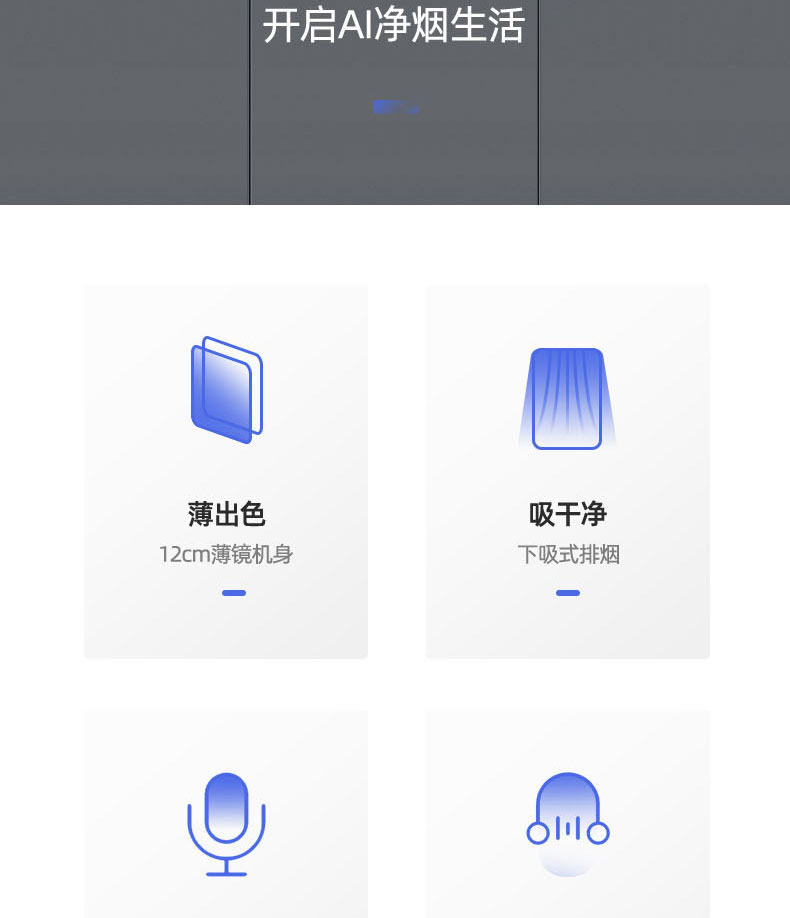 开启AI净烟生活

薄出色
12cm薄镜机身

吸干净
下吸式排烟