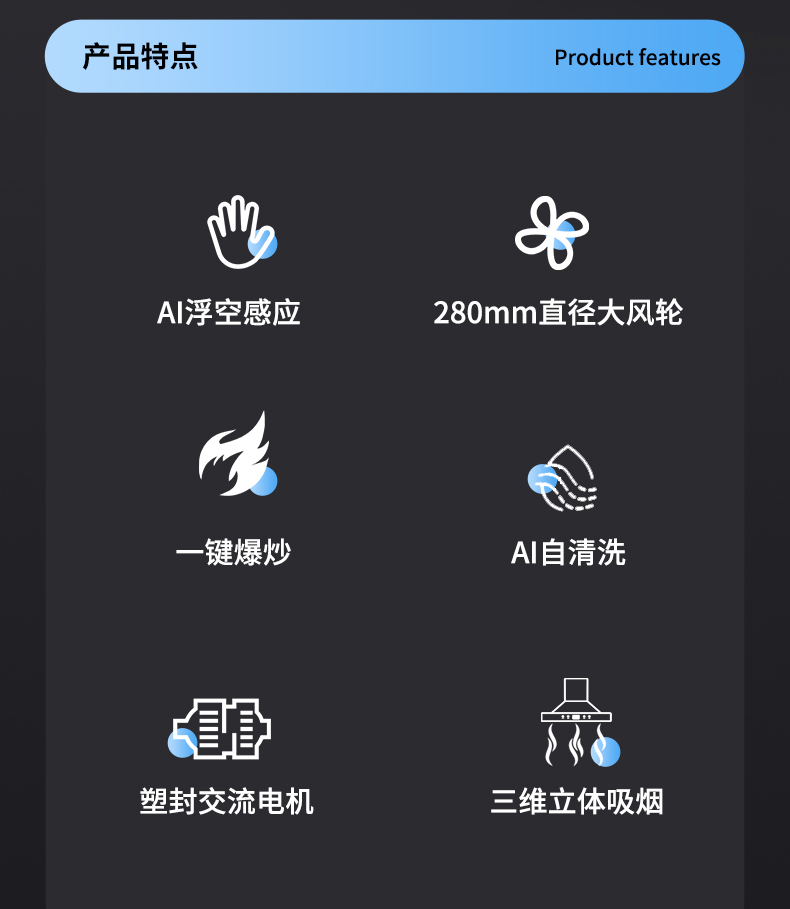 产品特点 Product features

AI浮空感应

280mm直径大风轮

一键爆炒

AI自清洗

塑封交流电机

三维立体吸烟